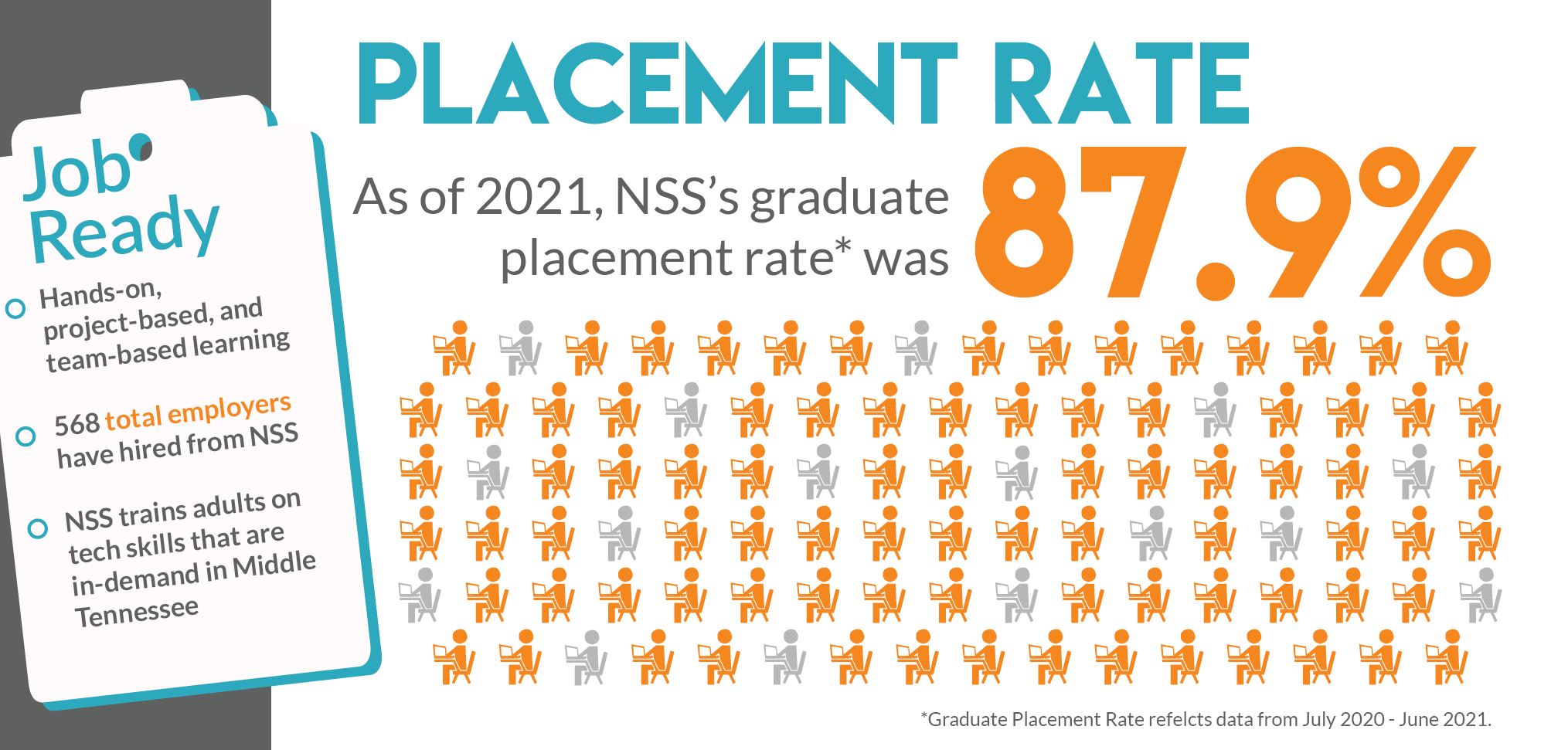 Job Ready

Hands-on, project-based, and team-based learning

568 total employers have hired from NSS

NSS trains adults on tech skills that are in-demand in Middle Tennessee

PLACEMENT RATE

As of 2021, NSS's graduate placement rate* was 87.9%

*Graduate Placement Rate refelcts data from July 2020 - June 2021.