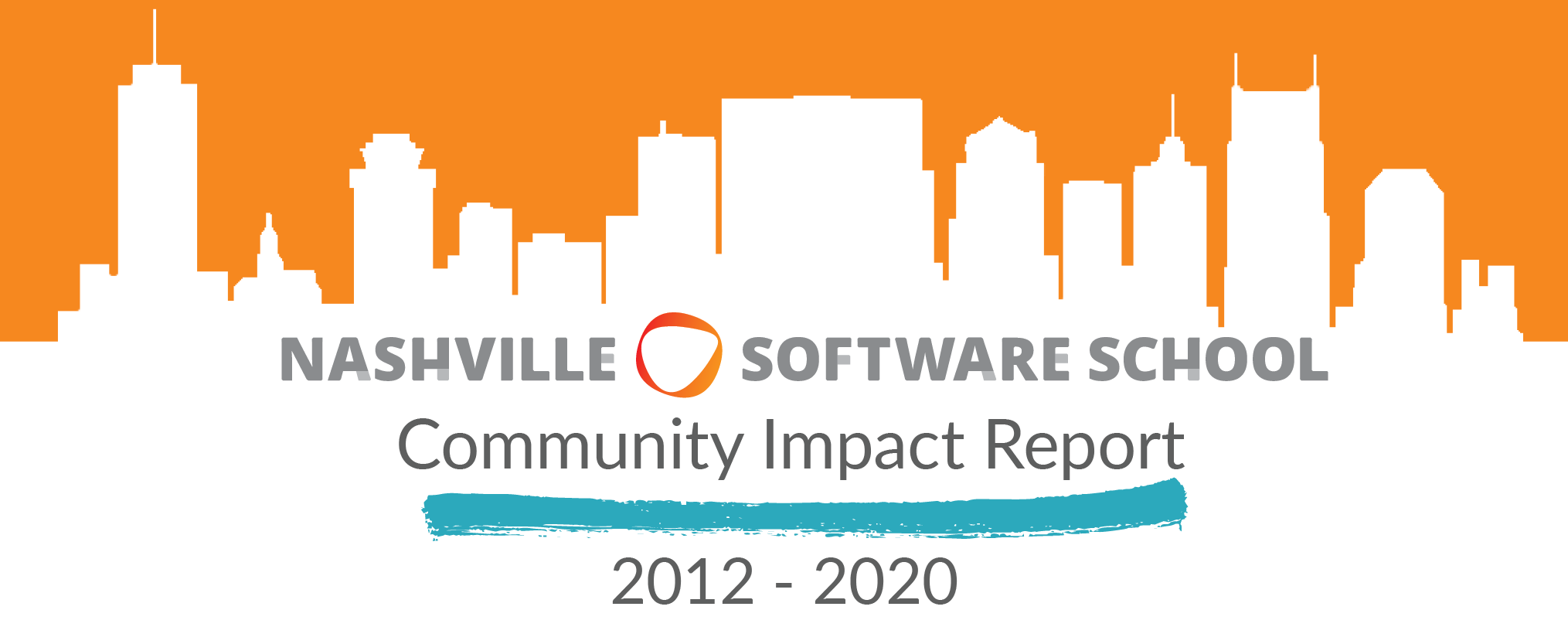 NASHVILLE SOFTWARE SCHOOL
Community Impact Report
2012 - 2020