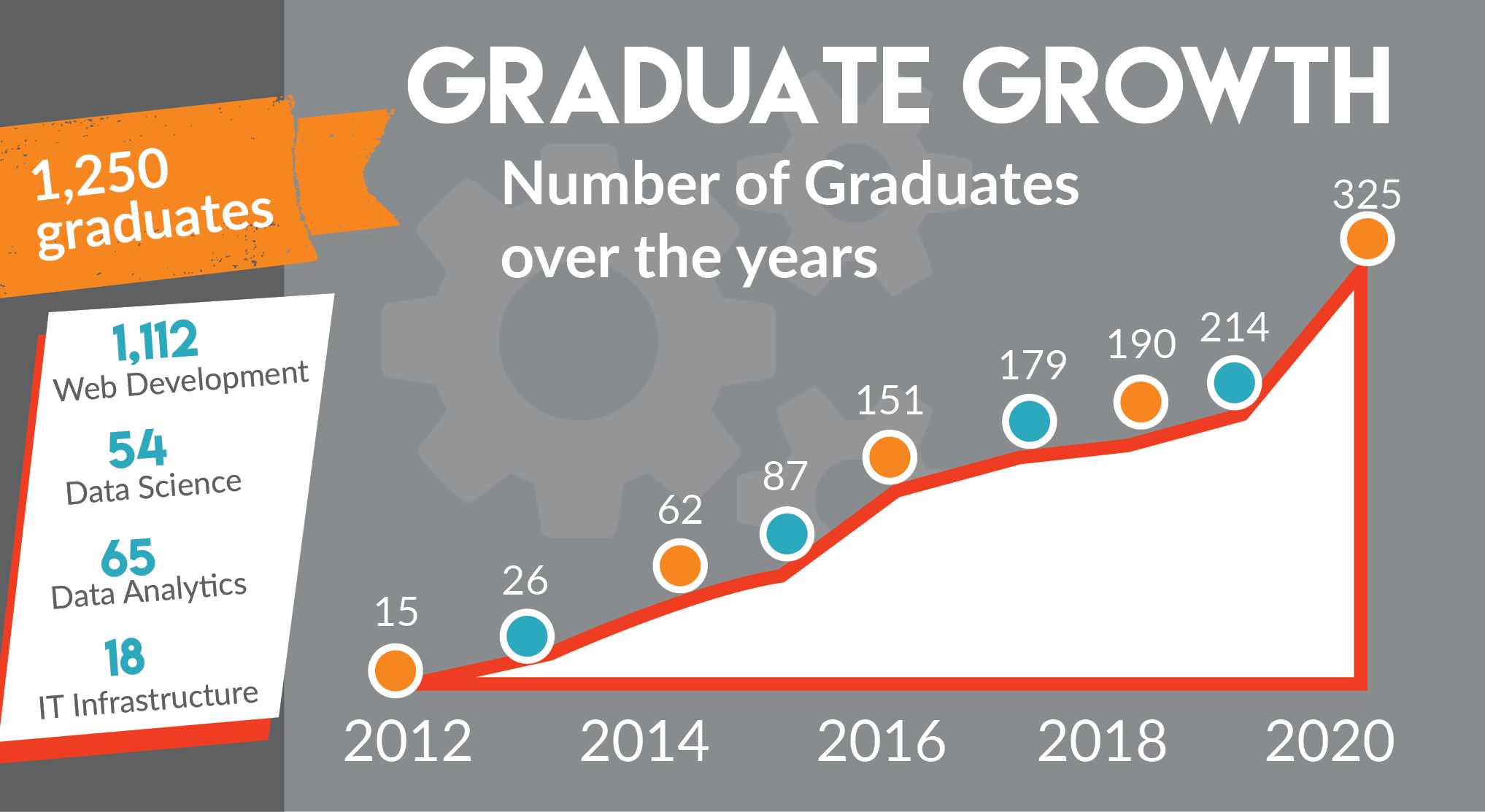 GRADUATE GROWTH

1,250 graduates

1,112
Web Development

54
Data Science

65
Data Analytics

18
IT Infrastructure

Number of Graduates over the years

15
26
62
87
151
179
190
214
325

2012
2014
2016
2018
2020