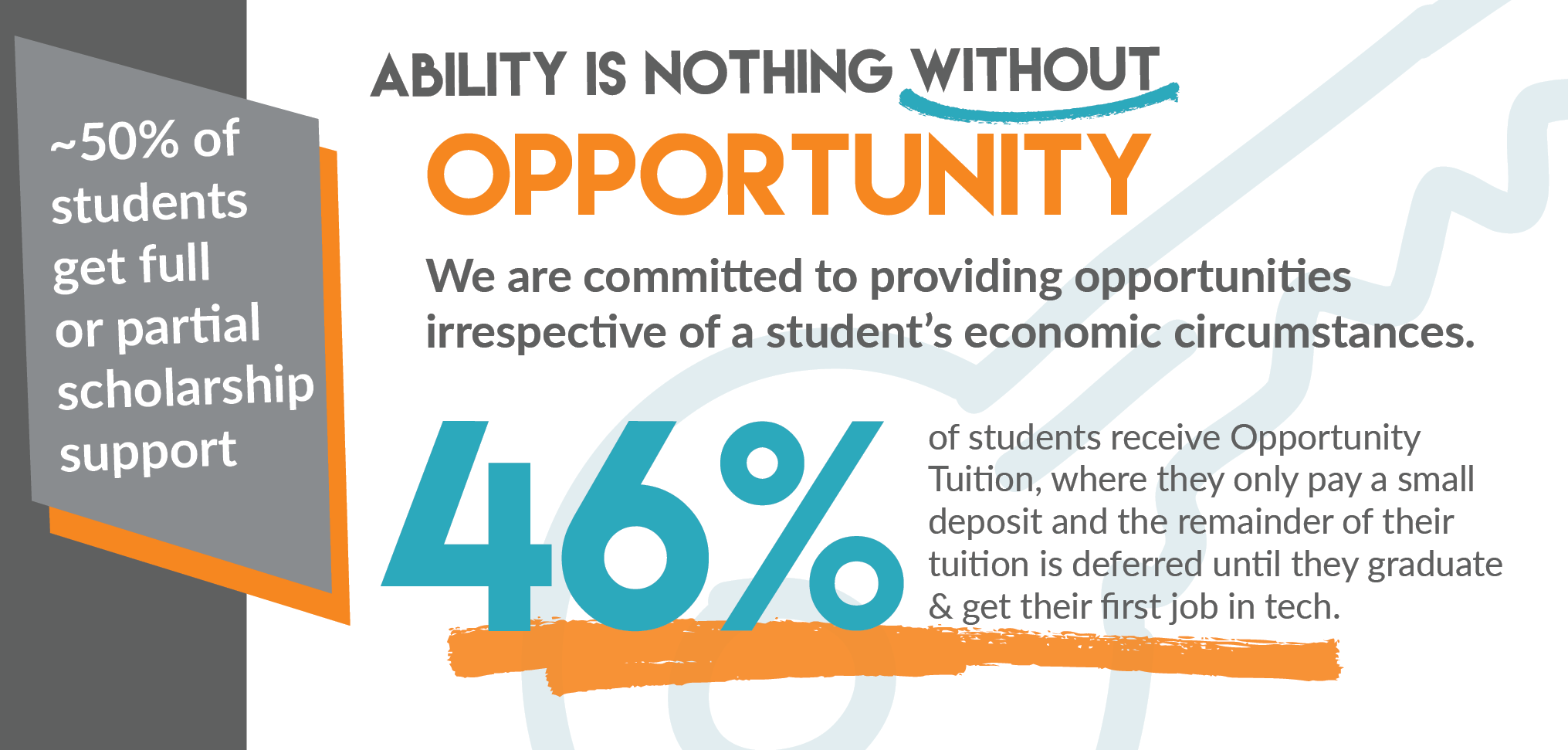 ~50% of students get full or partial scholarship support

ABILITY IS NOTHING WITHOUT OPPORTUNITY

We are committed to providing opportunities irrespective of a student's economic circumstances.

46%

of students receive Opportunity Tuition, where they only pay a small deposit and the remainder of their tuition is deferred until they graduate & get their first job in tech.