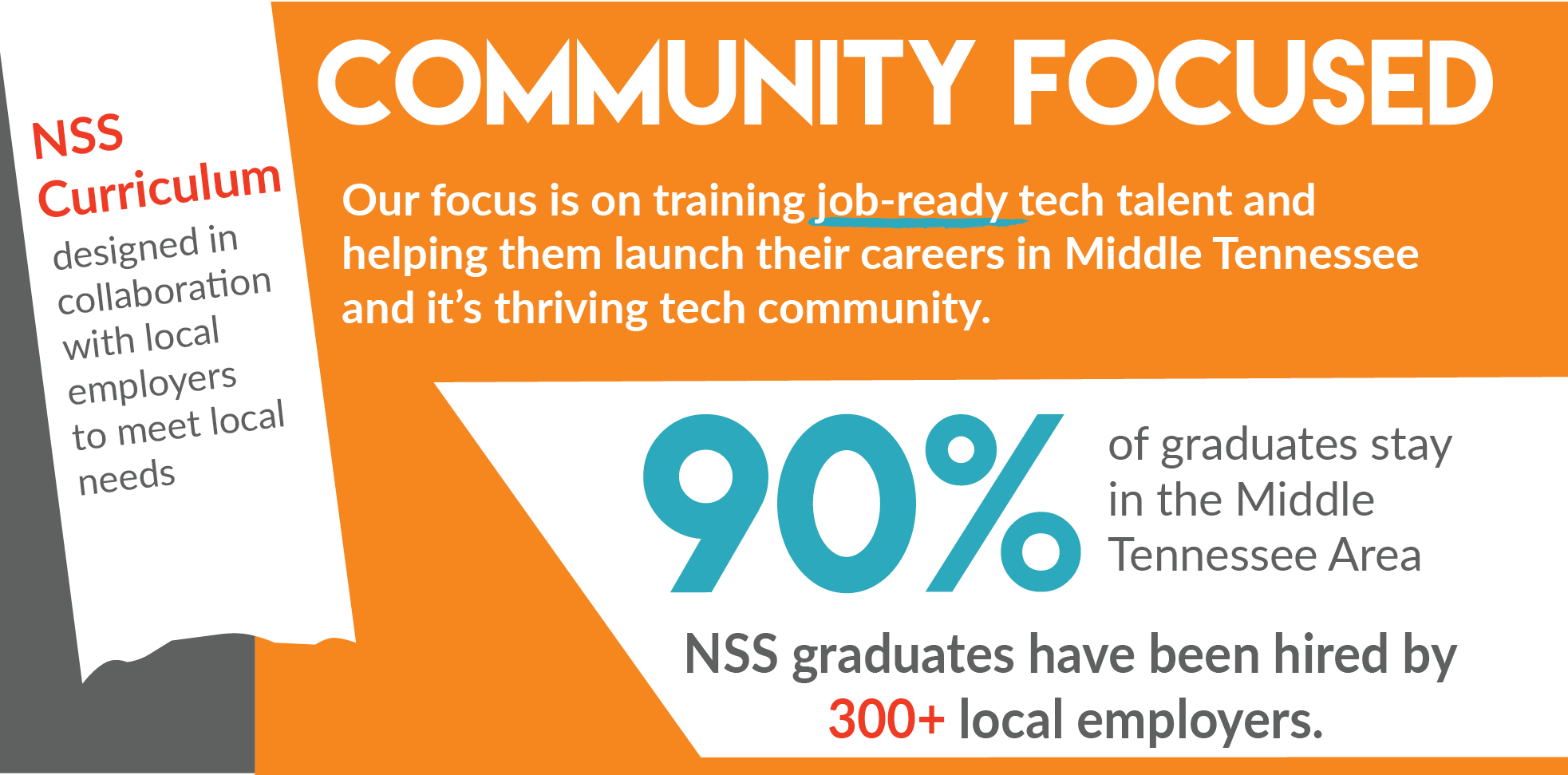 NSS Curriculum designed in collaboration with local employers to meet local needs

COMMUNITY FOCUSED

Our focus is on training job-ready tech talent and helping them launch their careers in Middle Tennessee and it's thriving tech community.

90% of graduates stay in the Middle Tennessee Area

NSS graduates have been hired by 300+ local employers.